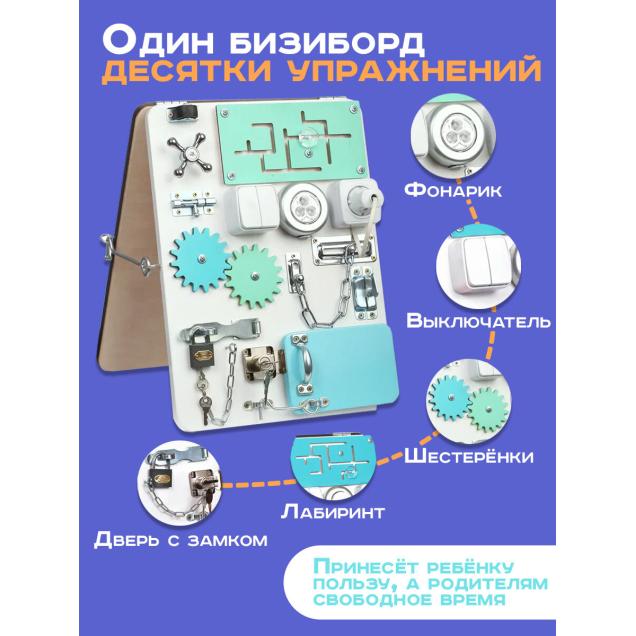 Один бизиборд
десятки упражнений

Фонарик

Выключатель

Шестерёнки

Лабиринт

Дверь с замком

Принесёт ребёнку пользу, а родителям свободное время