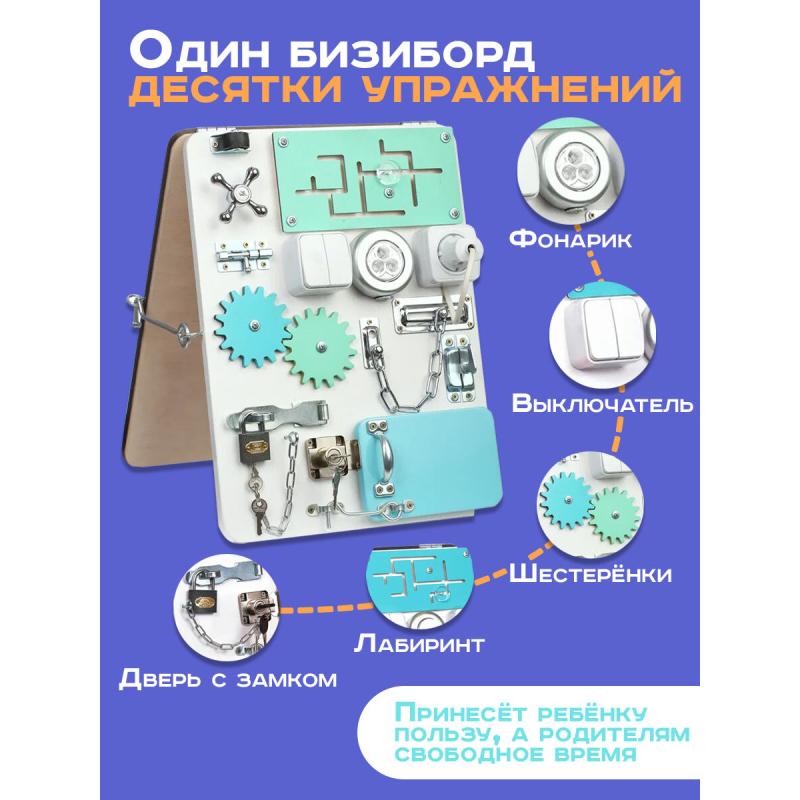 Один бизиборд
десятки упражнений

Фонарик

Выключатель

Шестерёнки

Лабиринт

Дверь с замком

Принесёт ребёнку пользу, а родителям свободное время