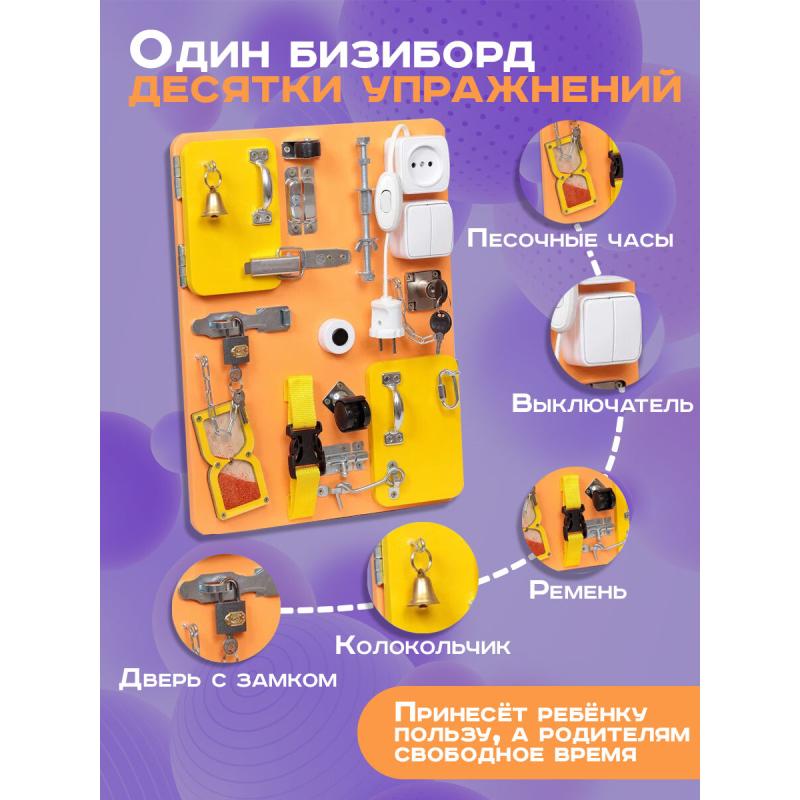 Один бизиборд
десятки упражнений

Песочные часы

Выключатель

Ремень

Колокольчик

Дверь с замком

Принесёт ребёнку пользу, а родителям свободное время