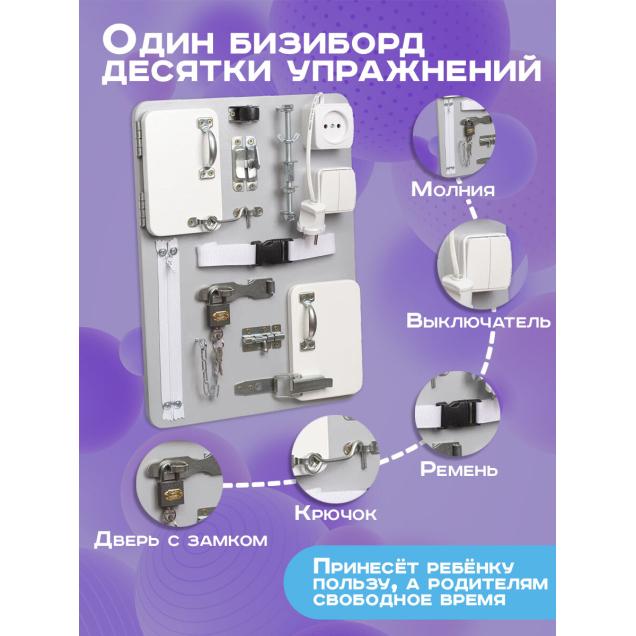 Один бизиборд десятки упражнений

Молния

Выключатель

Ремень

Крючок

Дверь с замком

Принесёт ребёнку пользу, а родителям свободное время