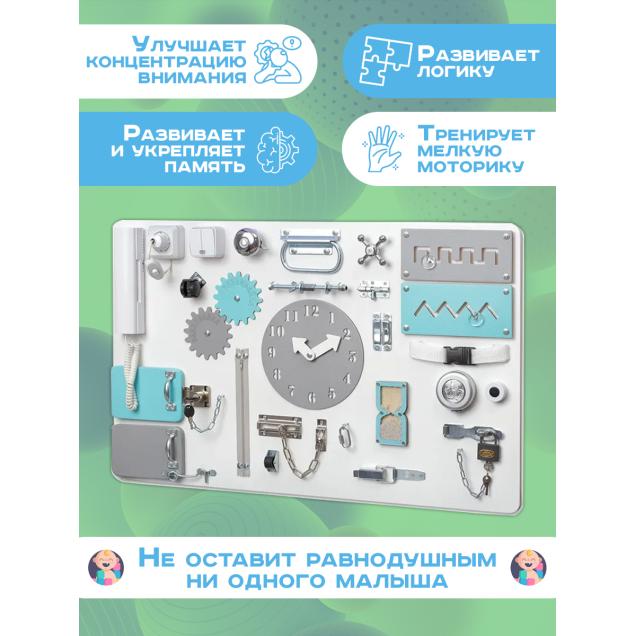 Улучшает концентрацию внимания

Развивает логику

Развивает и укрепляет память

Тренирует мелкую моторику

12 1 2 3 4 5 6 7 8 9 10 11

Не оставит равнодушным ни одного малыша