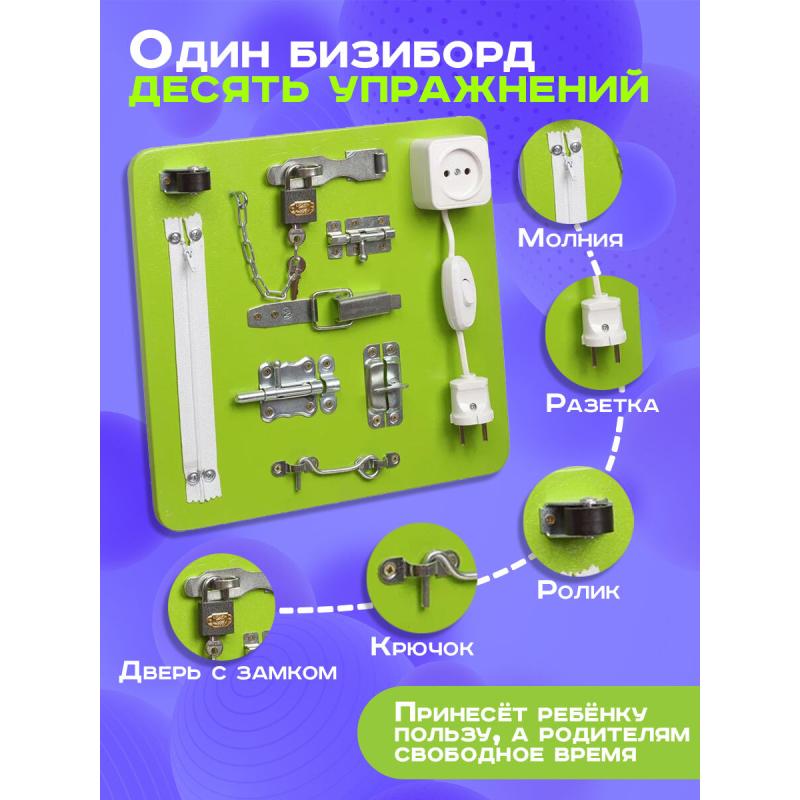 Один бизиборд
десять упражнений

Молния

Разетка

Ролик

Крючок

Дверь с замком

Принесёт ребёнку пользу, а родителям свободное время