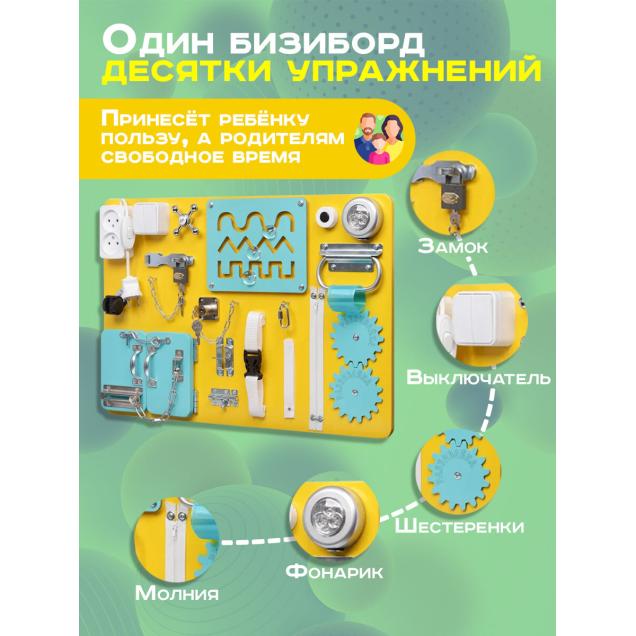 Один бизиборд
десятки упражнений

Принесёт ребёнку пользу, а родителям свободное время

Замок

Выключатель

Шестеренки

Фонарик

Молния