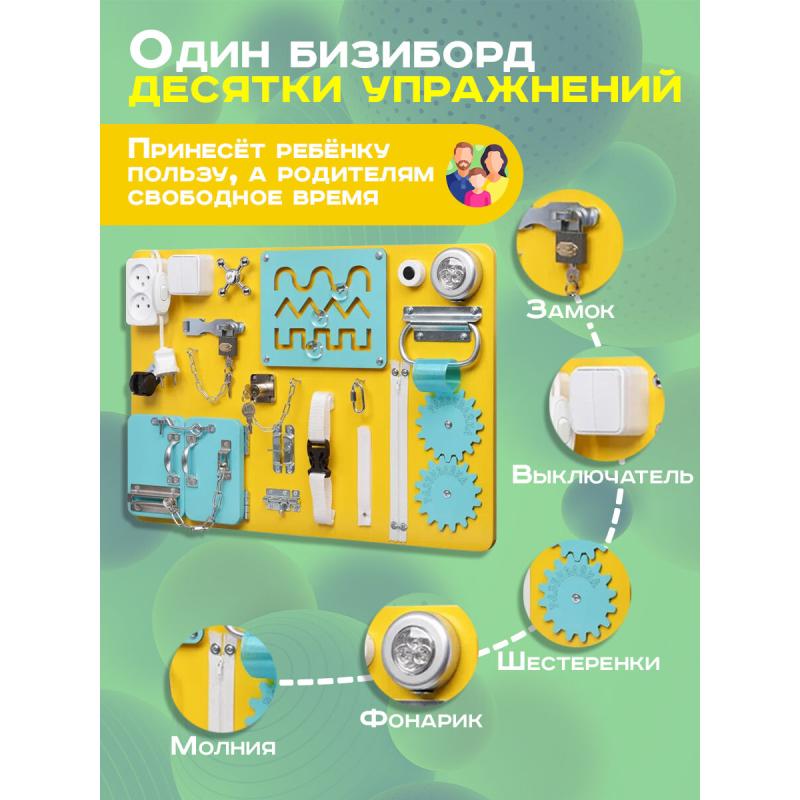 Один бизиборд
десятки упражнений

Принесёт ребёнку пользу, а родителям свободное время

Замок

Выключатель

Шестеренки

Фонарик

Молния