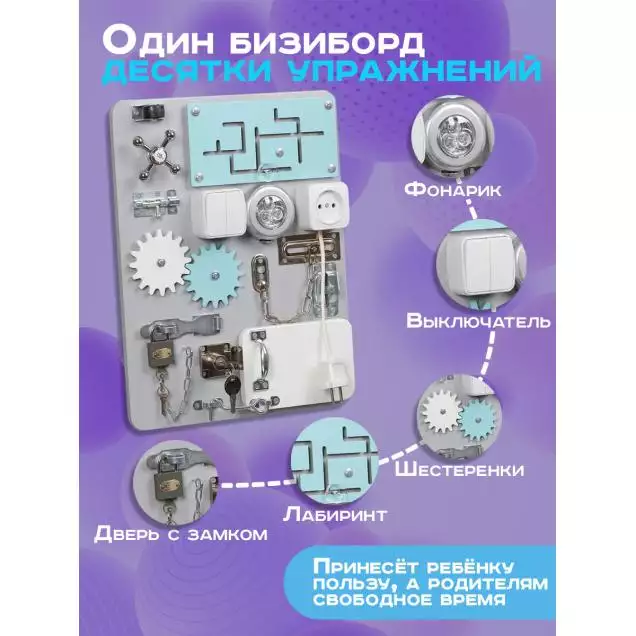 Один бизиборд
десятки упражнений

Фонарик

Выключатель

Шестеренки

Лабиринт

Дверь с замком

Принесёт ребёнку пользу, а родителям свободное время